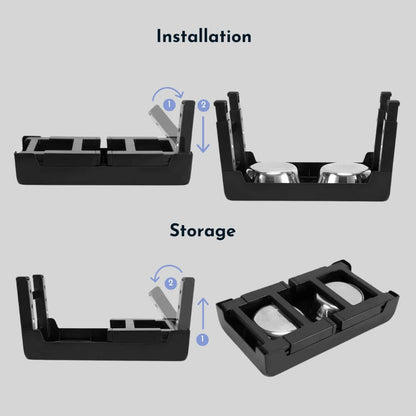 Installation

1

2

Storage

2

1